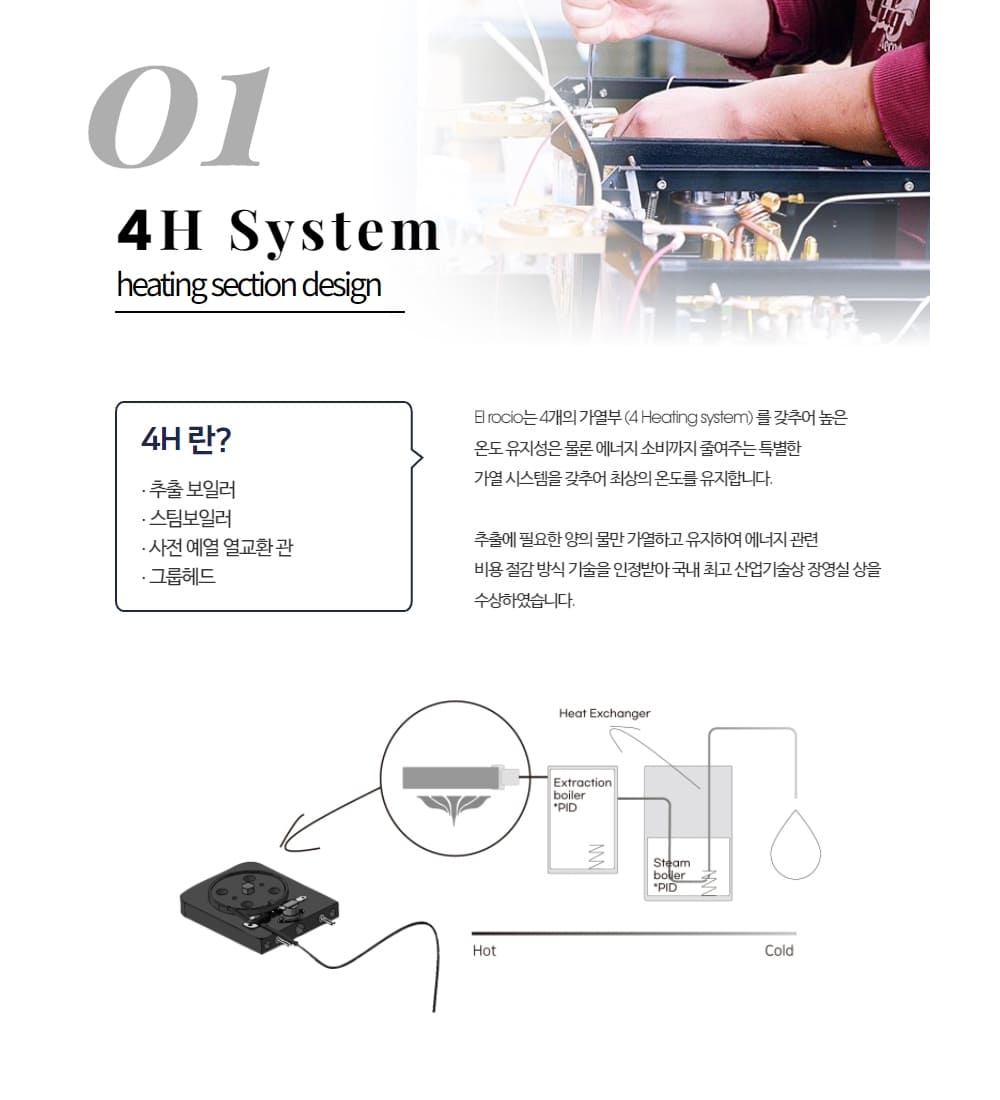 01

4H System

heating section design

4H 란?

· 추출 보일러
· 스팀보일러
· 사전 예열 열교환 관
· 그룹헤드

El rocio는 4개의 가열부 (4 Heating system) 를 갖추어 높은 온도 유지성은 물론 에너지 소비까지 줄여주는 특별한 가열 시스템을 갖추어 최상의 온도를 유지합니다.

추출에 필요한 양의 물만 가열하고 유지하여 에너지 관련 비용 절감 방식 기술을 인정받아 국내 최고 산업기술상 장영실 상을 수상하였습니다.

Heat Exchanger

Extraction boiler *PID

Steam boiler *PID

Hot

Cold