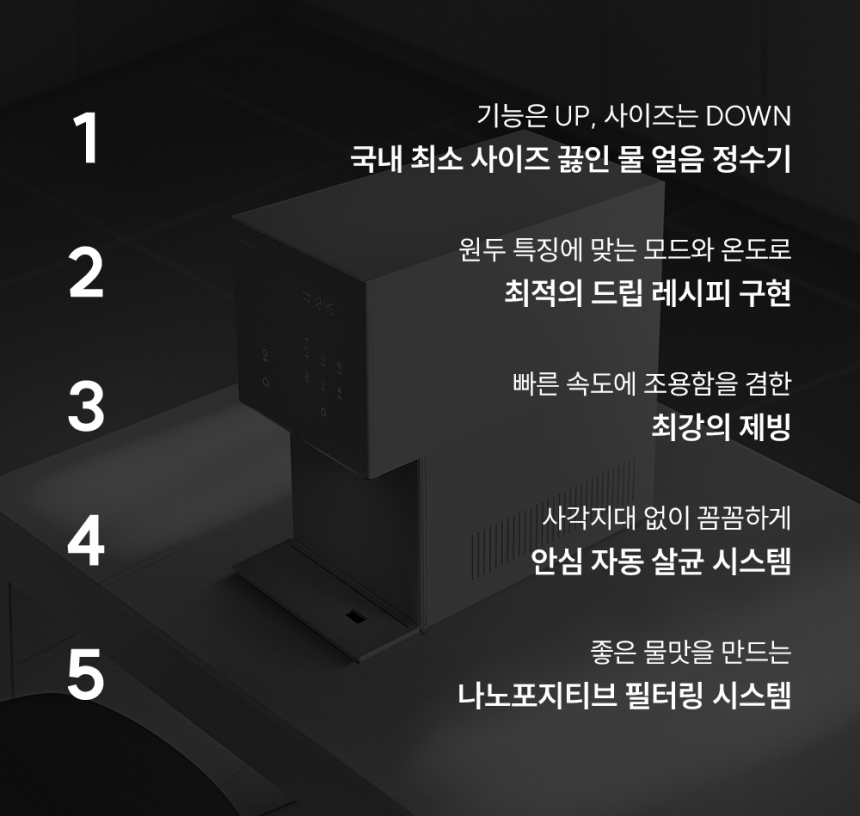 1

기능은 UP, 사이즈는 DOWN

국내 최소 사이즈 끓인 물 얼음 정수기

2

원두 특징에 맞는 모드와 온도로

최적의 드립 레시피 구현

3

빠른 속도에 조용함을 겸한

최강의 제빙

4

사각지대 없이 꼼꼼하게

안심 자동 살균 시스템

5

좋은 물맛을 만드는

나노포지티브 필터링 시스템